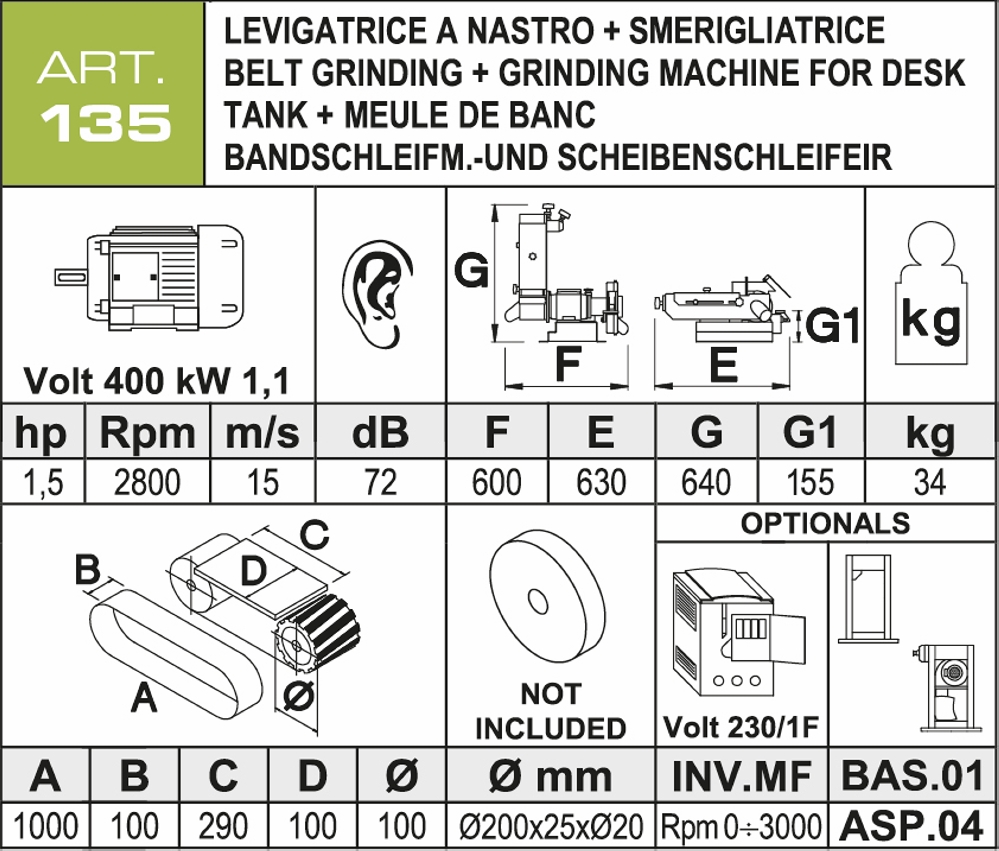 ART.
135

LEVIGATRICE A NASTRO + SMERIGLIATRICE
BELT GRINDING + GRINDING MACHINE FOR DESK
TANK + MEULE DE BANC
BANDSCHLEIFM.-UND SCHEIBENSCHLEIFEIR

Volt 400 kW 1,1

G
F
E
G1
kg

| hp | Rpm | m/s | dB | F | E | G | G1 | kg |
|---|---|---|---|---|---|---|---|---|
| 1,5 | 2800 | 15 | 72 | 600 | 630 | 640 | 155 | 34 |

B
C
D
A
Ø

NOT INCLUDED

OPTIONALS

Volt 230/1F

| A | B | C | D | Ø | Ø mm | INV.MF | BAS.01 |
|---|---|---|---|---|---|---|---|
| 1000 | 100 | 290 | 100 | 100 | Ø200x25xØ20 | Rpm 0÷3000 | ASP.04 |